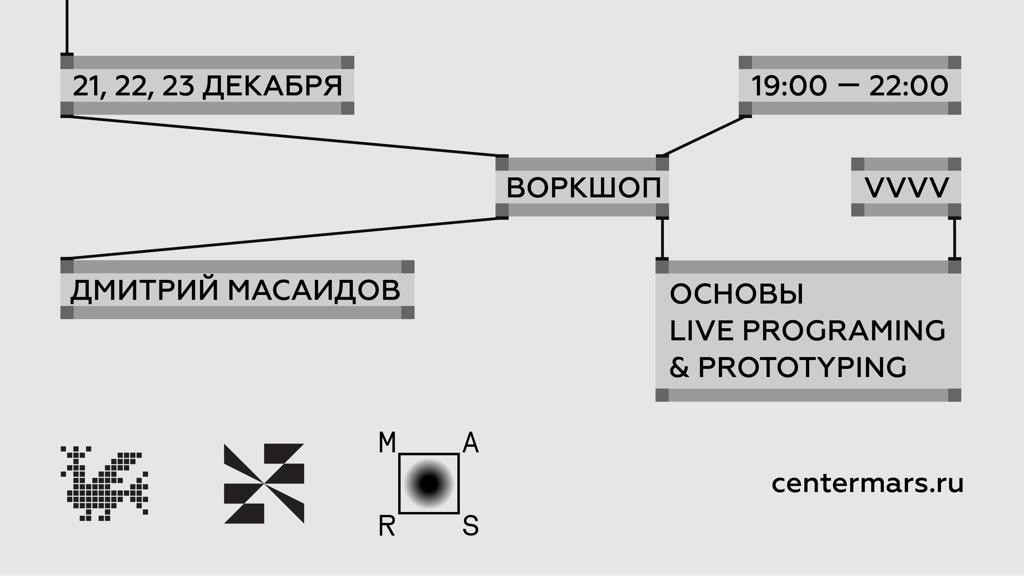 21, 22, 23 ДЕКАБРЯ

19:00 — 22:00

ВОРКШОП

VVVV

ДМИТРИЙ МАСАИДОВ

ОСНОВЫ LIVE PROGRAMING & PROTOTYPING

M A R S

centermars.ru